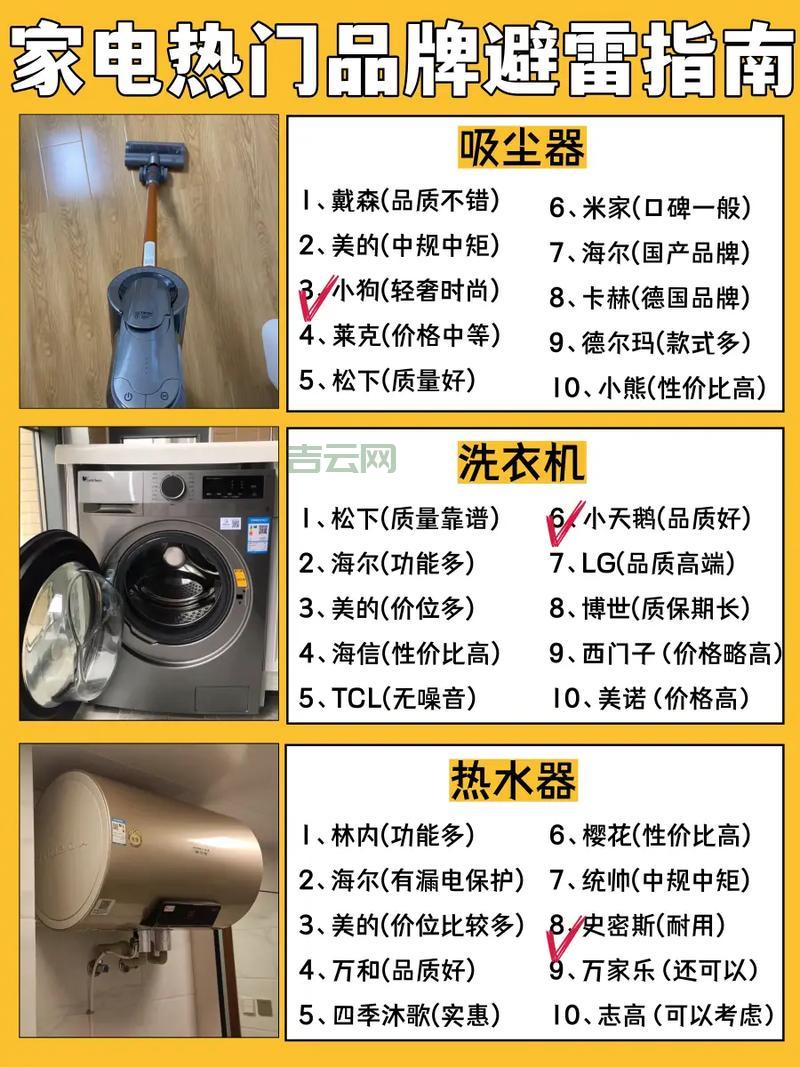 家电热门品牌避雷指南

吸尘器

1、戴森(品质不错)
2、美的(中规中矩)
3、小狗(轻奢时尚)
4、莱克(价格中等)
5、松下(质量好)

6、米家(口碑一般)
7、海尔(国产品牌)
8、卡赫(德国品牌)
9、德尔玛(款式多)
10、小熊(性价比高)

吉云网

洗衣机

1、松下(质量靠谱)
2、海尔(功能多)
3、美的(价位多)
4、海信(性价比高)
5、TCL(无噪音)

6、小天鹅(品质好)
7、LG(品质高端)
8、博世(质保期长)
9、西门子(价格略高)
10、美诺(价格高)

热水器

1、林内(功能多)
2、海尔(有漏电保护)
3、美的(价位比较多)
4、万和(品质好)
5、四季沐歌(实惠)

6、樱花(性价比高)
7、统帅(中规中矩)
8、史密斯(耐用)
9、万家乐(还可以)
10、志高(可以考虑)